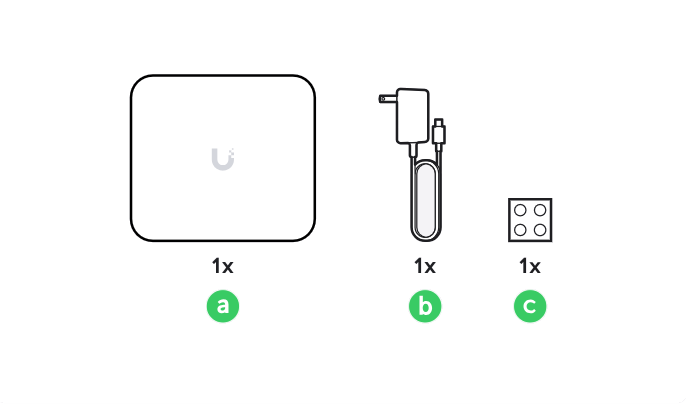 1x
a

1x
b

1x
c