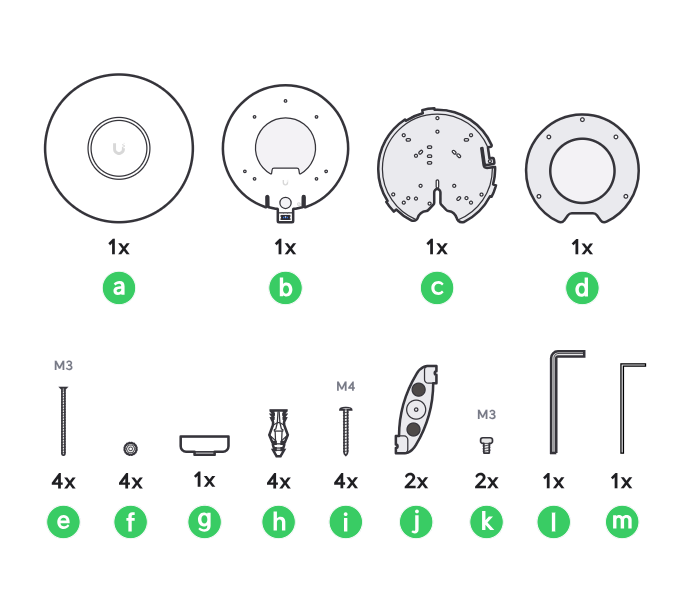 1x
a

1x
b

1x
c

1x
d

M3
4x
e

4x
f

1x
g

4x
h

M4
4x
i

2x
j

M3
2x
k

1x
l

1x
m