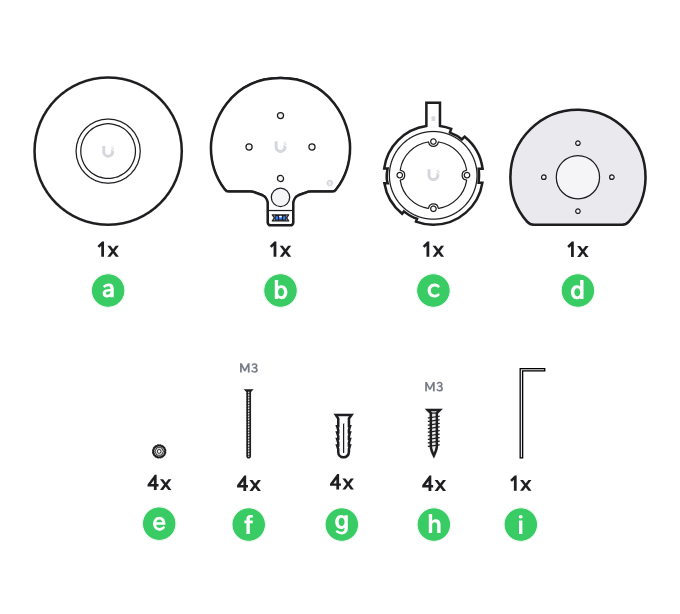 1x
a

1x
b

1x
c

1x
d

4x
e

M3
4x
f

4x
g

M3
4x
h

1x
i